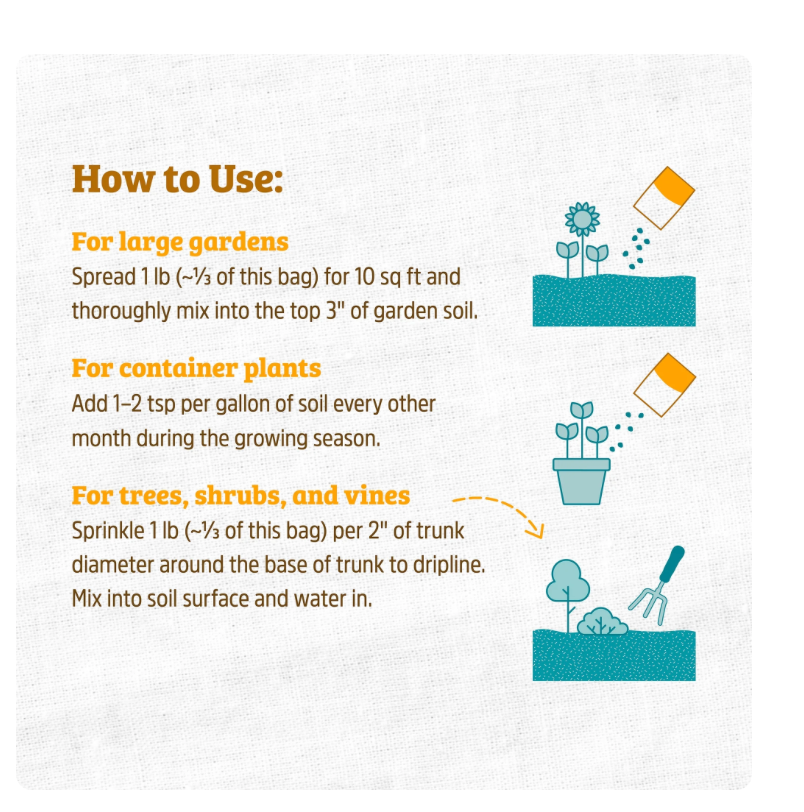 How to Use:

For large gardens
Spread 1 lb (~⅓ of this bag) for 10 sq ft and thoroughly mix into the top 3" of garden soil.

For container plants
Add 1–2 tsp per gallon of soil every other month during the growing season.

For trees, shrubs, and vines
Sprinkle 1 lb (~⅓ of this bag) per 2" of trunk diameter around the base of trunk to dripline. Mix into soil surface and water in.