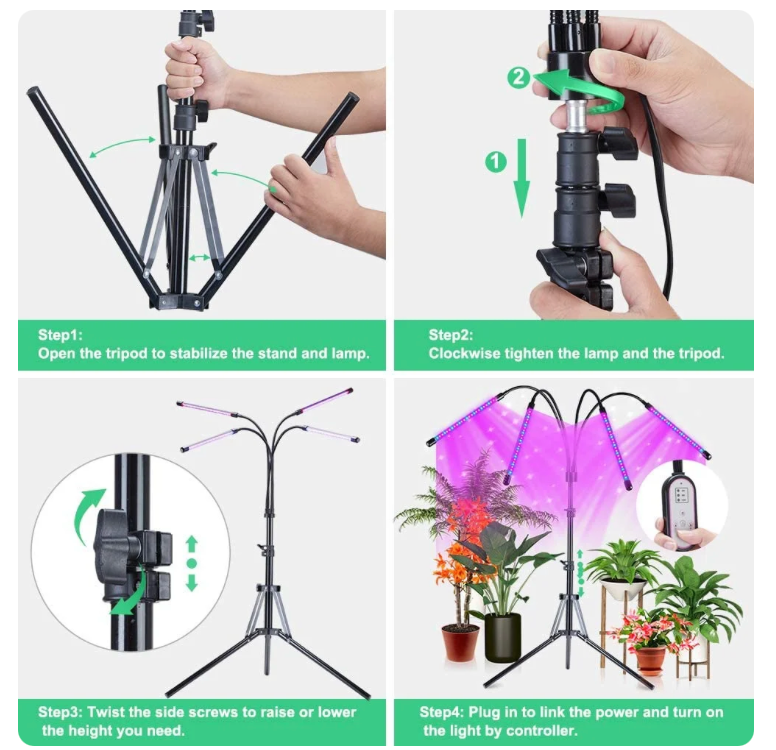 2

1

Step1:
Open the tripod to stabilize the stand and lamp.

Step2:
Clockwise tighten the lamp and the tripod.

Step3: Twist the side screws to raise or lower the height you need.

Step4: Plug in to link the power and turn on the light by controller.